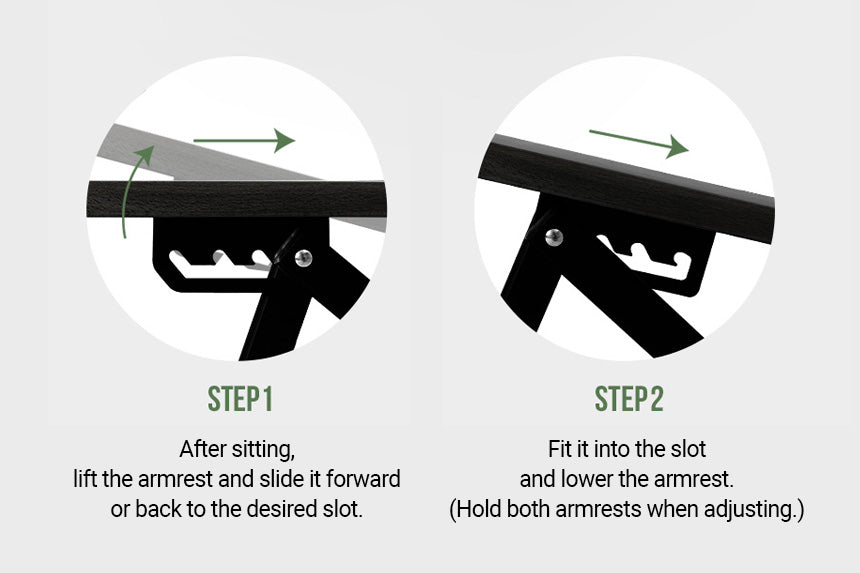 STEP 1

After sitting,
lift the armrest and slide it forward
or back to the desired slot.

STEP 2

Fit it into the slot
and lower the armrest.
(Hold both armrests when adjusting.)