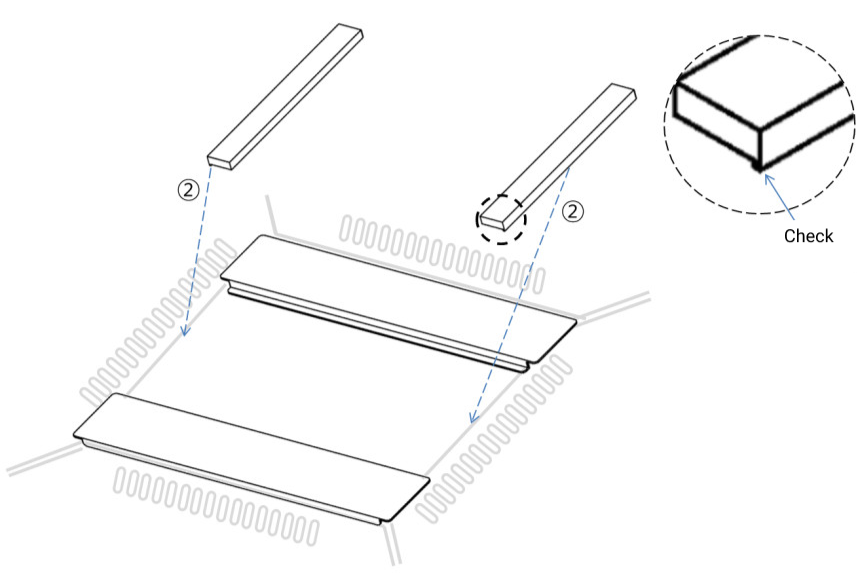 ②

②

Check