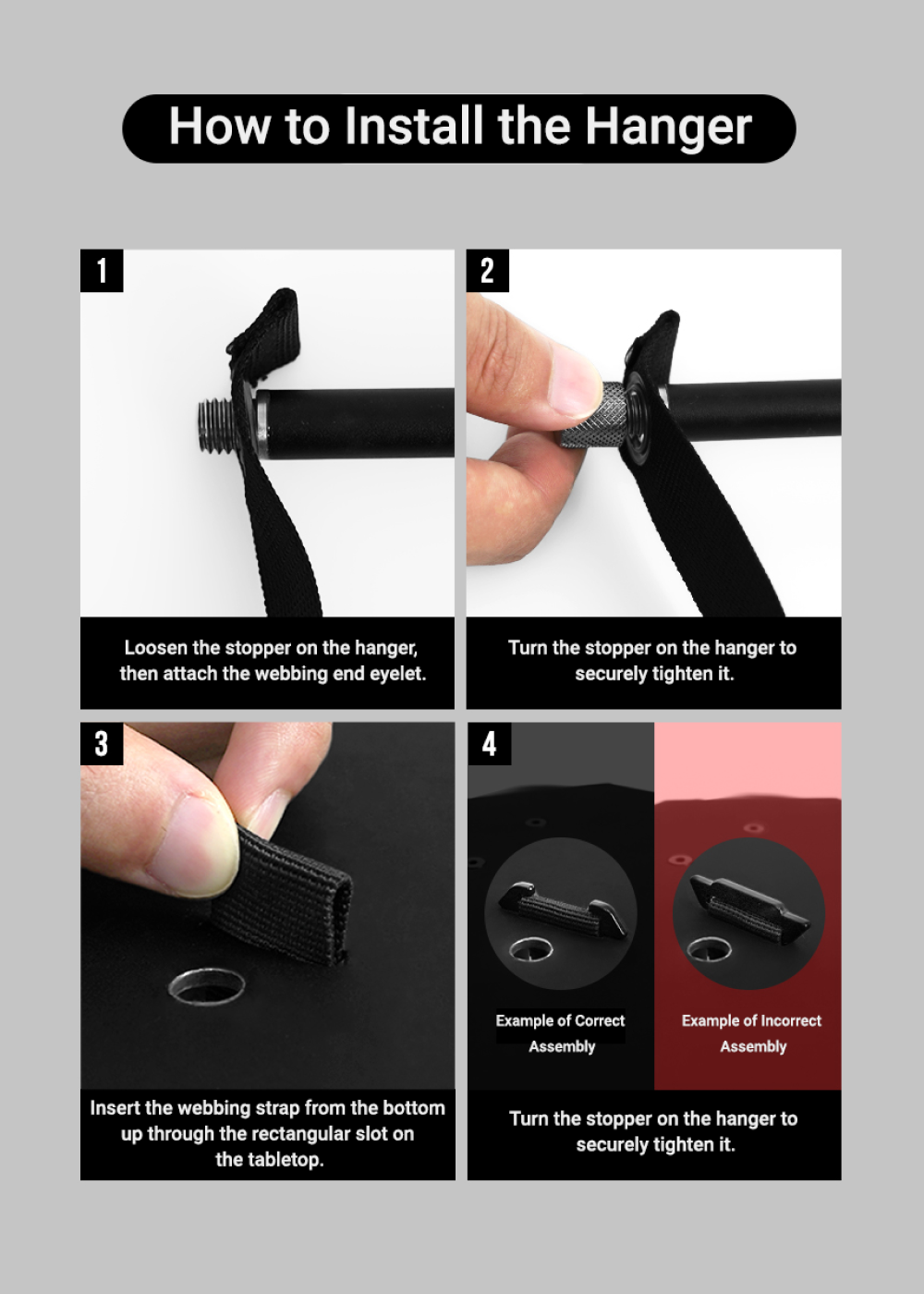 How to Install the Hanger

1

Loosen the stopper on the hanger, then attach the webbing end eyelet.

2

Turn the stopper on the hanger to securely tighten it.

3

Insert the webbing strap from the bottom up through the rectangular slot on the tabletop.

4

Example of Correct Assembly

Example of Incorrect Assembly

Turn the stopper on the hanger to securely tighten it.