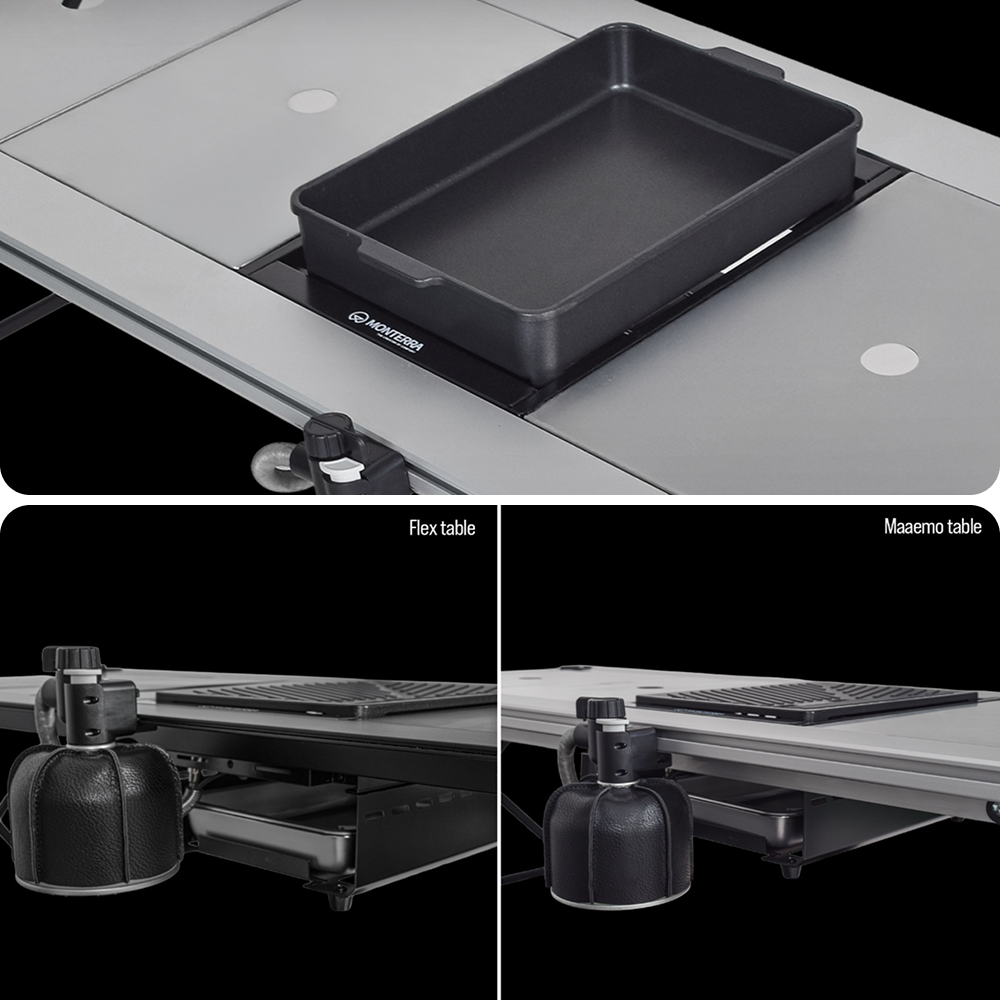 MONTERRA

Flex table

Maaemo table